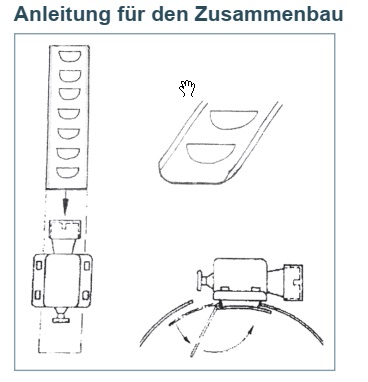 Anleitung für den Zusammenbau